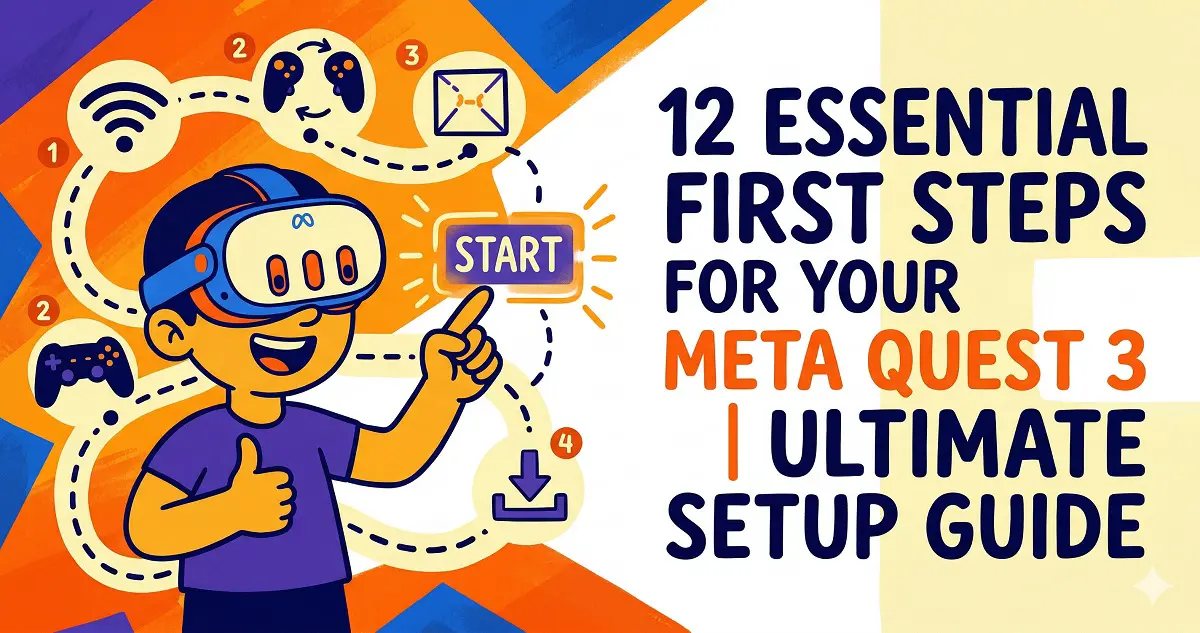 2
3
1
START
2
4

12 ESSENTIAL FIRST STEPS FOR YOUR META QUEST 3 | ULTIMATE SETUP GUIDE